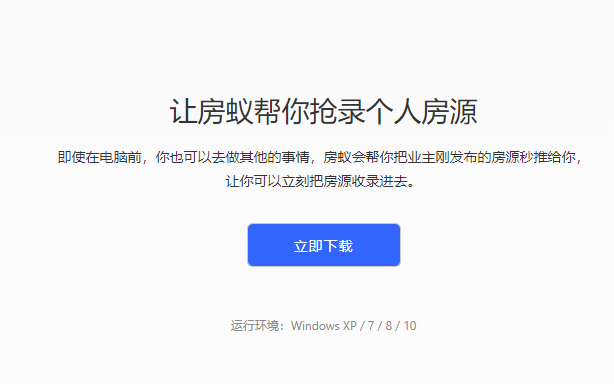 让房蚁帮你抢录个人房源

即使在电脑前，你也可以去做其他的事情，房蚁会帮你把业主刚发布的房源秒推给你，让你可以立刻把房源收录进去。

立即下载

运行环境：Windows XP / 7 / 8 / 10